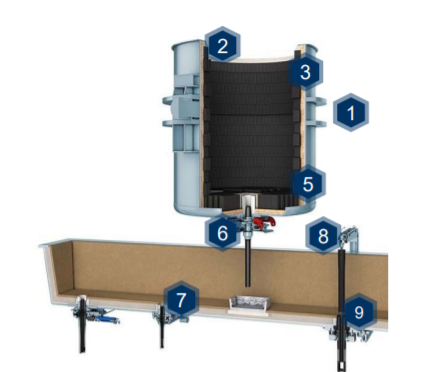 2
3
1
5
6
8
7
9